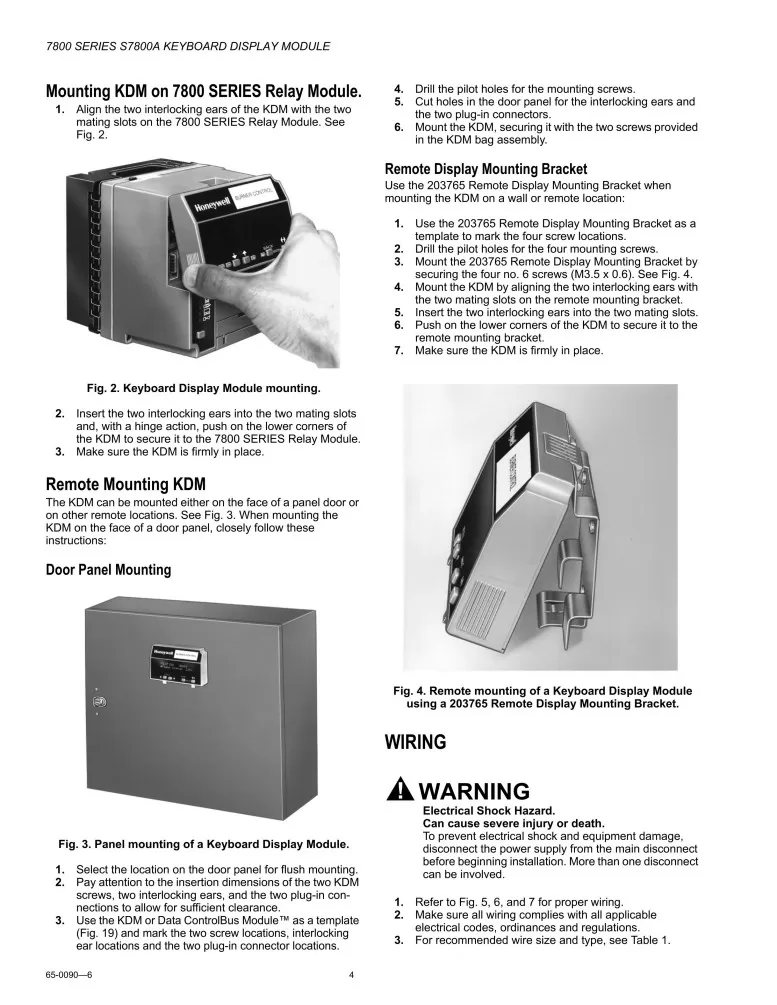 7800 SERIES S7800A KEYBOARD DISPLAY MODULE

Mounting KDM on 7800 SERIES Relay Module.

1. Align the two interlocking ears of the KDM with the two mating slots on the 7800 SERIES Relay Module. See Fig. 2.

Honeywell BURNER CONTROL

Fig. 2. Keyboard Display Module mounting.

2. Insert the two interlocking ears into the two mating slots and, with a hinge action, push on the lower corners of the KDM to secure it to the 7800 SERIES Relay Module.
3. Make sure the KDM is firmly in place.

Remote Mounting KDM

The KDM can be mounted either on the face of a panel door or on other remote locations. See Fig. 3. When mounting the KDM on the face of a door panel, closely follow these instructions:

Door Panel Mounting

Honeywell

Fig. 3. Panel mounting of a Keyboard Display Module.

1. Select the location on the door panel for flush mounting.
2. Pay attention to the insertion dimensions of the two KDM screws, two interlocking ears, and the two plug-in connections to allow for sufficient clearance.
3. Use the KDM or Data ControlBus Module™ as a template (Fig. 19) and mark the two screw locations, interlocking ear locations and the two plug-in connector locations.
4. Drill the pilot holes for the mounting screws.
5. Cut holes in the door panel for the interlocking ears and the two plug-in connectors.
6. Mount the KDM, securing it with the two screws provided in the KDM bag assembly.

Remote Display Mounting Bracket

Use the 203765 Remote Display Mounting Bracket when mounting the KDM on a wall or remote location:

1. Use the 203765 Remote Display Mounting Bracket as a template to mark the four screw locations.
2. Drill the pilot holes for the four mounting screws.
3. Mount the 203765 Remote Display Mounting Bracket by securing the four no. 6 screws (M3.5 x 0.6). See Fig. 4.
4. Mount the KDM by aligning the two interlocking ears with the two mating slots on the remote mounting bracket.
5. Insert the two interlocking ears into the two mating slots.
6. Push on the lower corners of the KDM to secure it to the remote mounting bracket.
7. Make sure the KDM is firmly in place.

Fig. 4. Remote mounting of a Keyboard Display Module using a 203765 Remote Display Mounting Bracket.

WIRING

WARNING
Electrical Shock Hazard.
Can cause severe injury or death.
To prevent electrical shock and equipment damage, disconnect the power supply from the main disconnect before beginning installation. More than one disconnect can be involved.

1. Refer to Fig. 5, 6, and 7 for proper wiring.
2. Make sure all wiring complies with all applicable electrical codes, ordinances and regulations.
3. For recommended wire size and type, see Table 1.

65-0090—6 4